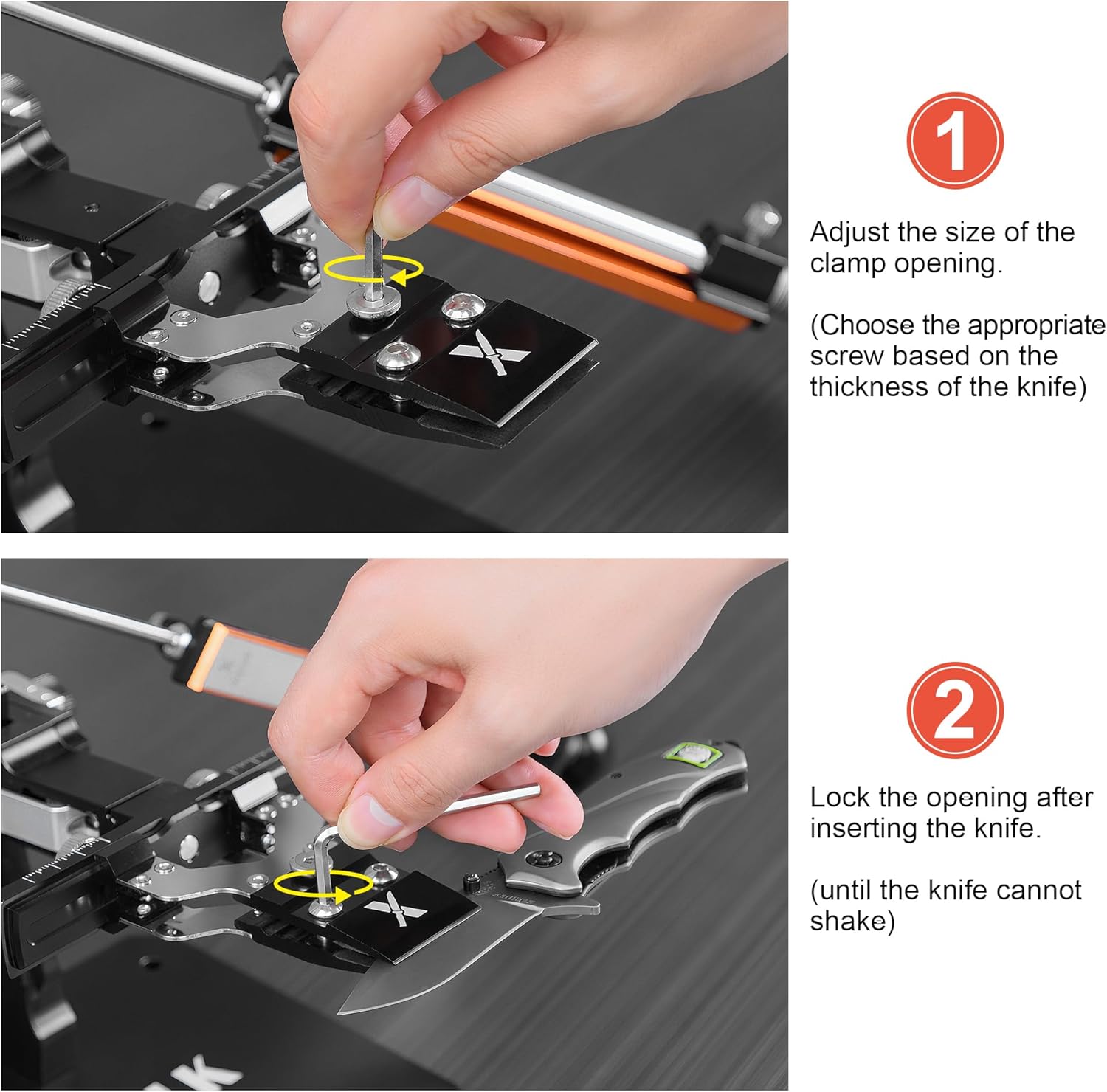 1

Adjust the size of the clamp opening.

(Choose the appropriate screw based on the thickness of the knife)

2

Lock the opening after inserting the knife.

(until the knife cannot shake)