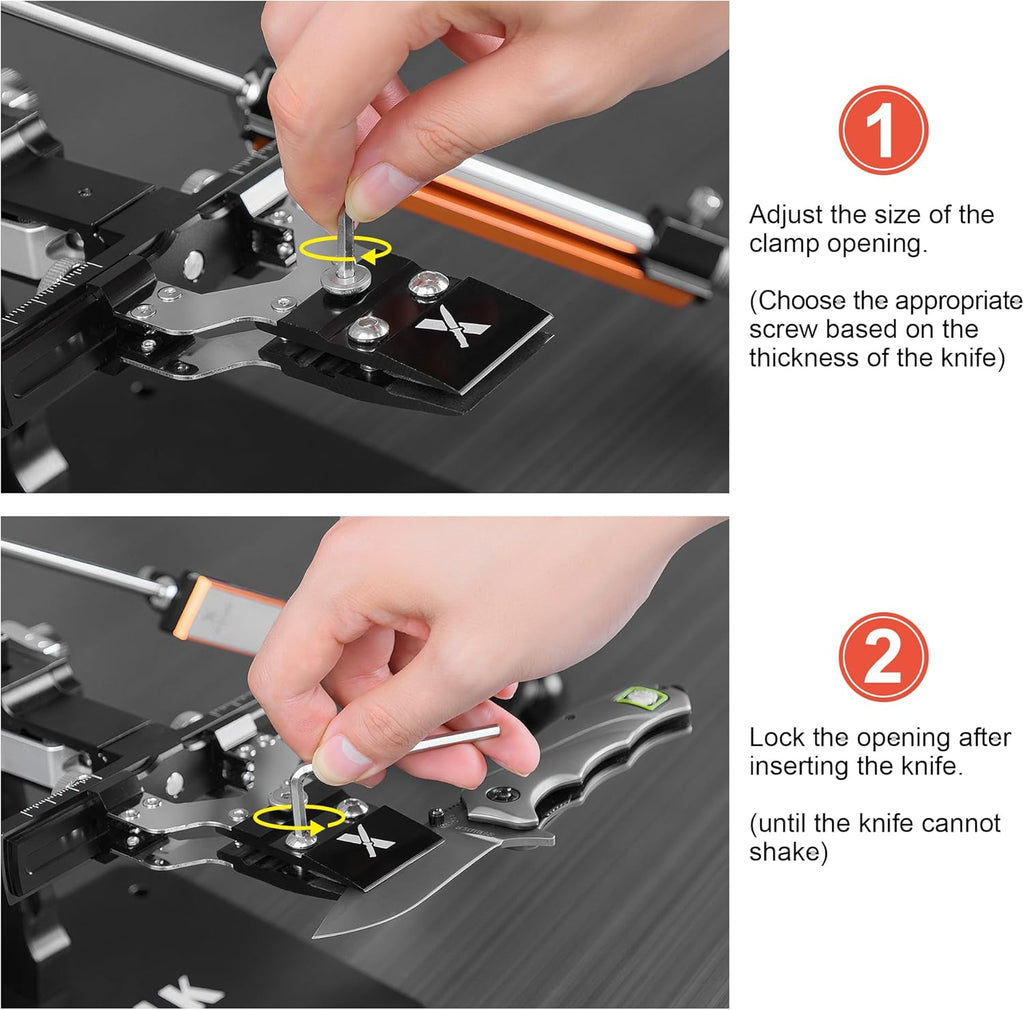 1

Adjust the size of the clamp opening.

(Choose the appropriate screw based on the thickness of the knife)

2

Lock the opening after inserting the knife.

(until the knife cannot shake)